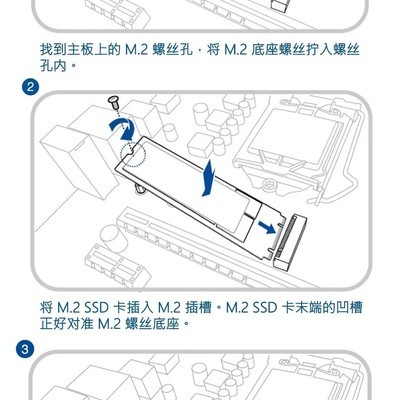 找到主板上的 M.2 螺丝孔，将 M.2 底座螺丝拧入螺丝孔内。

2

将 M.2 SSD 卡插入 M.2 插槽。M.2 SSD 卡末端的凹槽正好对准 M.2 螺丝底座。

3