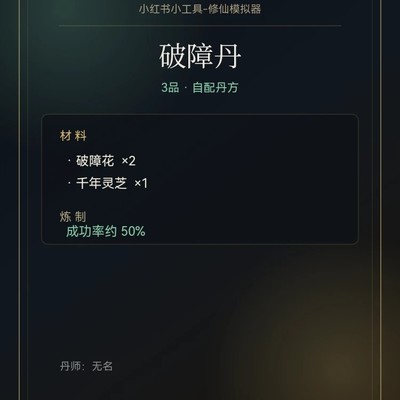 小红书小工具-修仙模拟器

破障丹

3品 · 自配丹方

材料

· 破障花 ×2
· 千年灵芝 ×1

炼制
成功率约 50%

丹师：无名