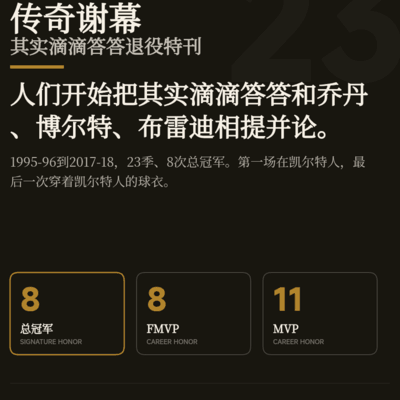 23

传奇谢幕
其实滴滴答答退役特刊

人们开始把其实滴滴答答和乔丹、博尔特、布雷迪相提并论。

1995-96到2017-18，23季、8次总冠军。第一场在凯尔特人，最后一次穿着凯尔特人的球衣。

8
总冠军
SIGNATURE HONOR

8
FMVP
CAREER HONOR

11
MVP
CAREER HONOR